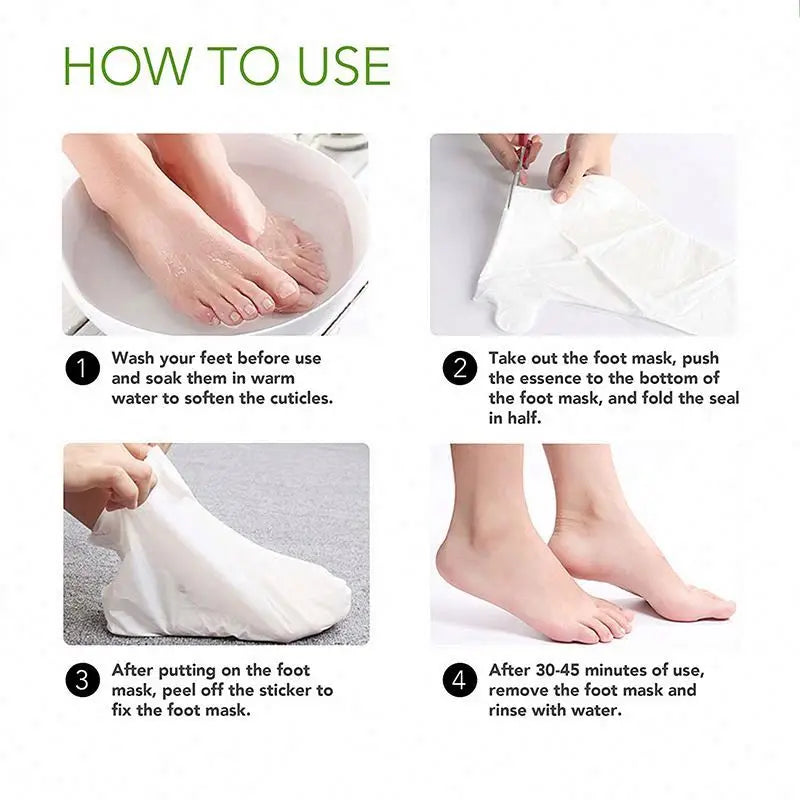 HOW TO USE

1 Wash your feet before use and soak them in warm water to soften the cuticles.

2 Take out the foot mask, push the essence to the bottom of the foot mask, and fold the seal in half.

3 After putting on the foot mask, peel off the sticker to fix the foot mask.

4 After 30-45 minutes of use, remove the foot mask and rinse with water.