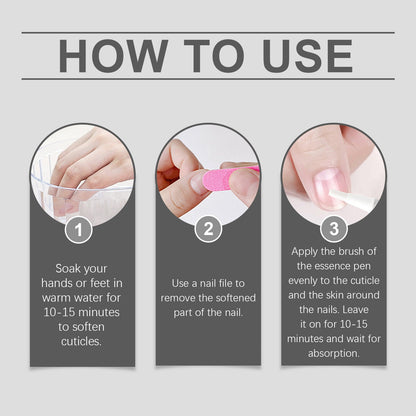 HOW TO USE

1

Soak your hands or feet in warm water for 10-15 minutes to soften cuticles.

2

Use a nail file to remove the softened part of the nail.

3

Apply the brush of the essence pen evenly to the cuticle and the skin around the nails. Leave it on for 10-15 minutes and wait for absorption.